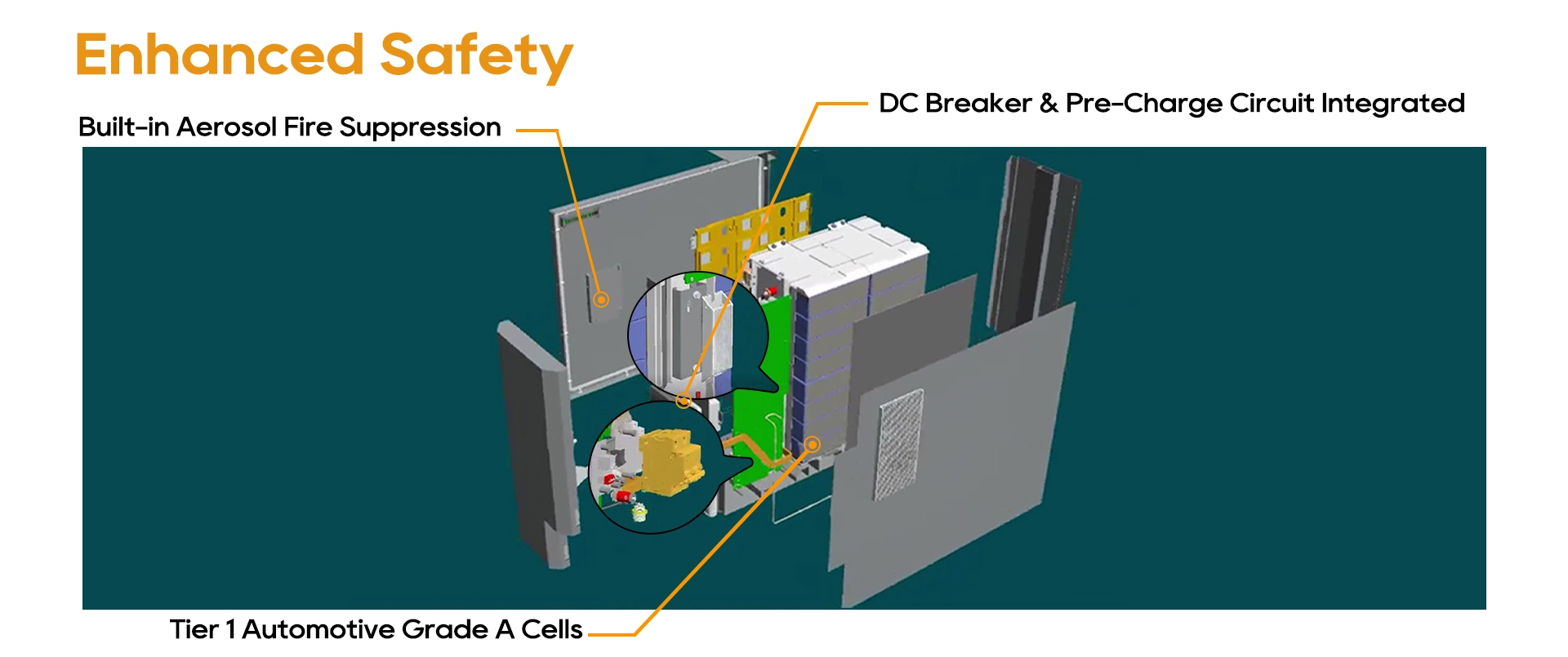 Enhanced Safety

Built-in Aerosol Fire Suppression

DC Breaker & Pre-Charge Circuit Integrated

Tier 1 Automotive Grade A Cells